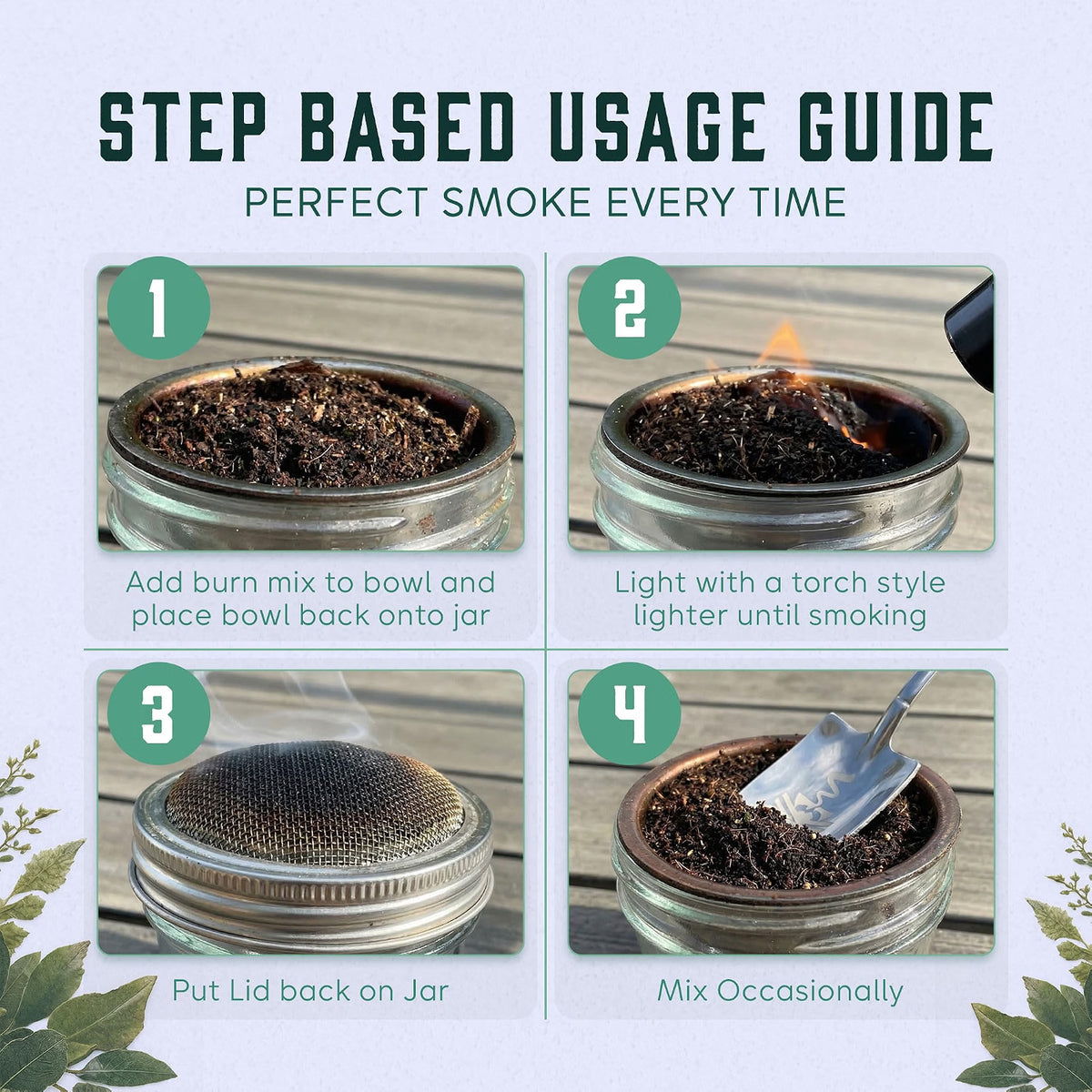 STEP BASED USAGE GUIDE

PERFECT SMOKE EVERY TIME

1

Add burn mix to bowl and place bowl back onto jar

2

Light with a torch style lighter until smoking

3

Put Lid back on Jar

4

Mix Occasionally