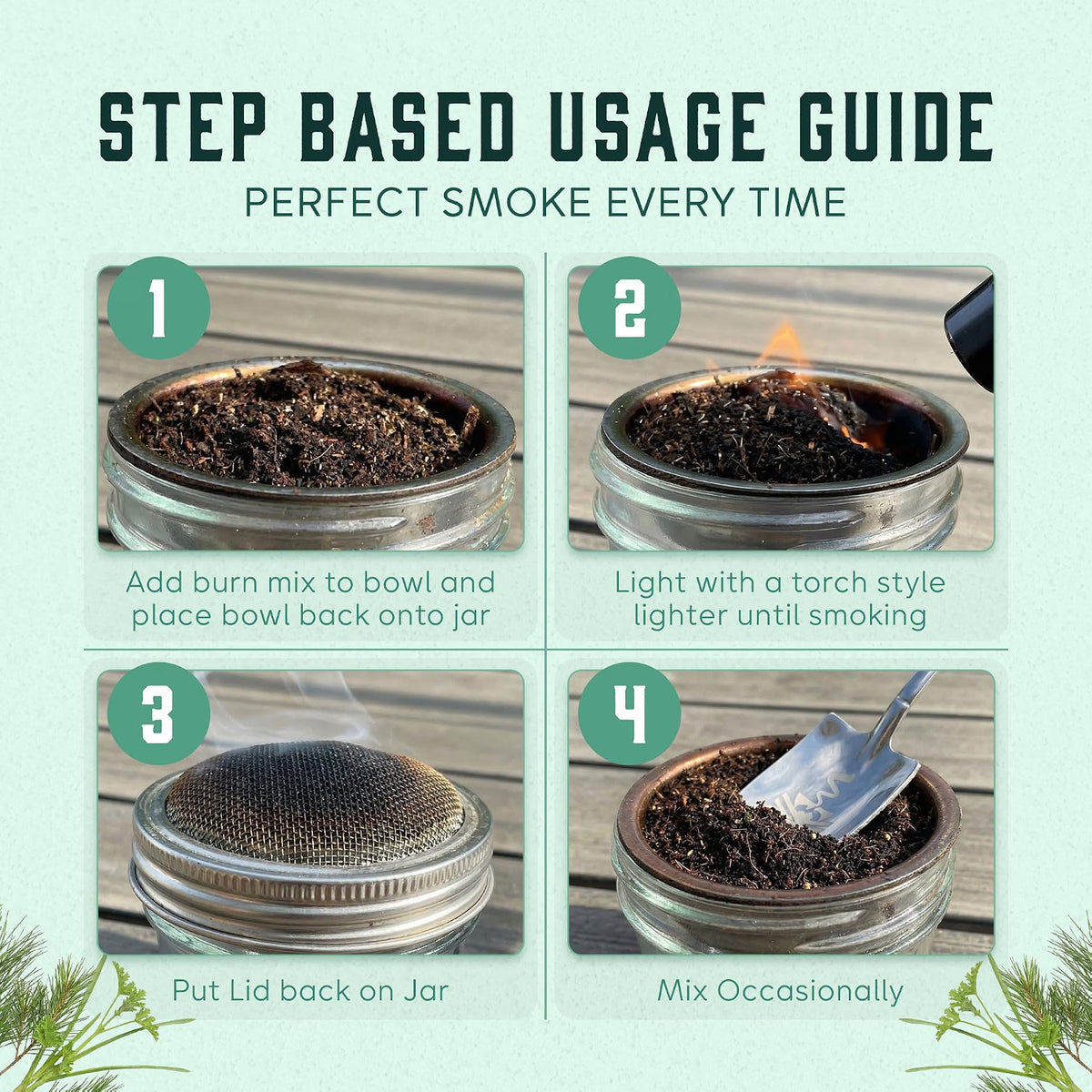 STEP BASED USAGE GUIDE
PERFECT SMOKE EVERY TIME

1
Add burn mix to bowl and place bowl back onto jar

2
Light with a torch style lighter until smoking

3
Put Lid back on Jar

4
Mix Occasionally